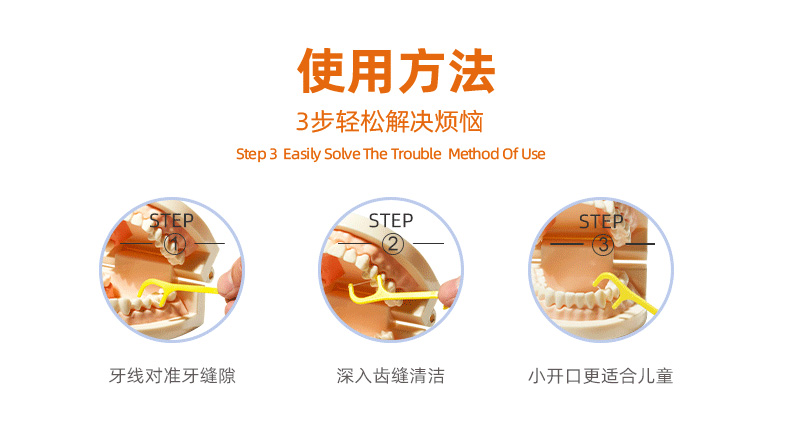 使用方法

3步轻松解决烦恼

Step 3 Easily Solve The Trouble Method Of Use

STEP
①

牙线对准牙缝隙

STEP
②

深入齿缝清洁

STEP
③

小开口更适合儿童