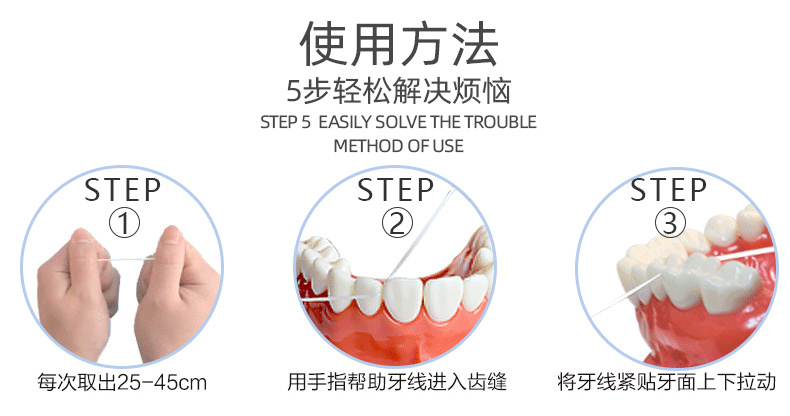 使用方法
5步轻松解决烦恼
STEP 5 EASILY SOLVE THE TROUBLE
METHOD OF USE

STEP
①
每次取出25-45cm

STEP
②
用手指帮助牙线进入齿缝

STEP
③
将牙线紧贴牙面上下拉动